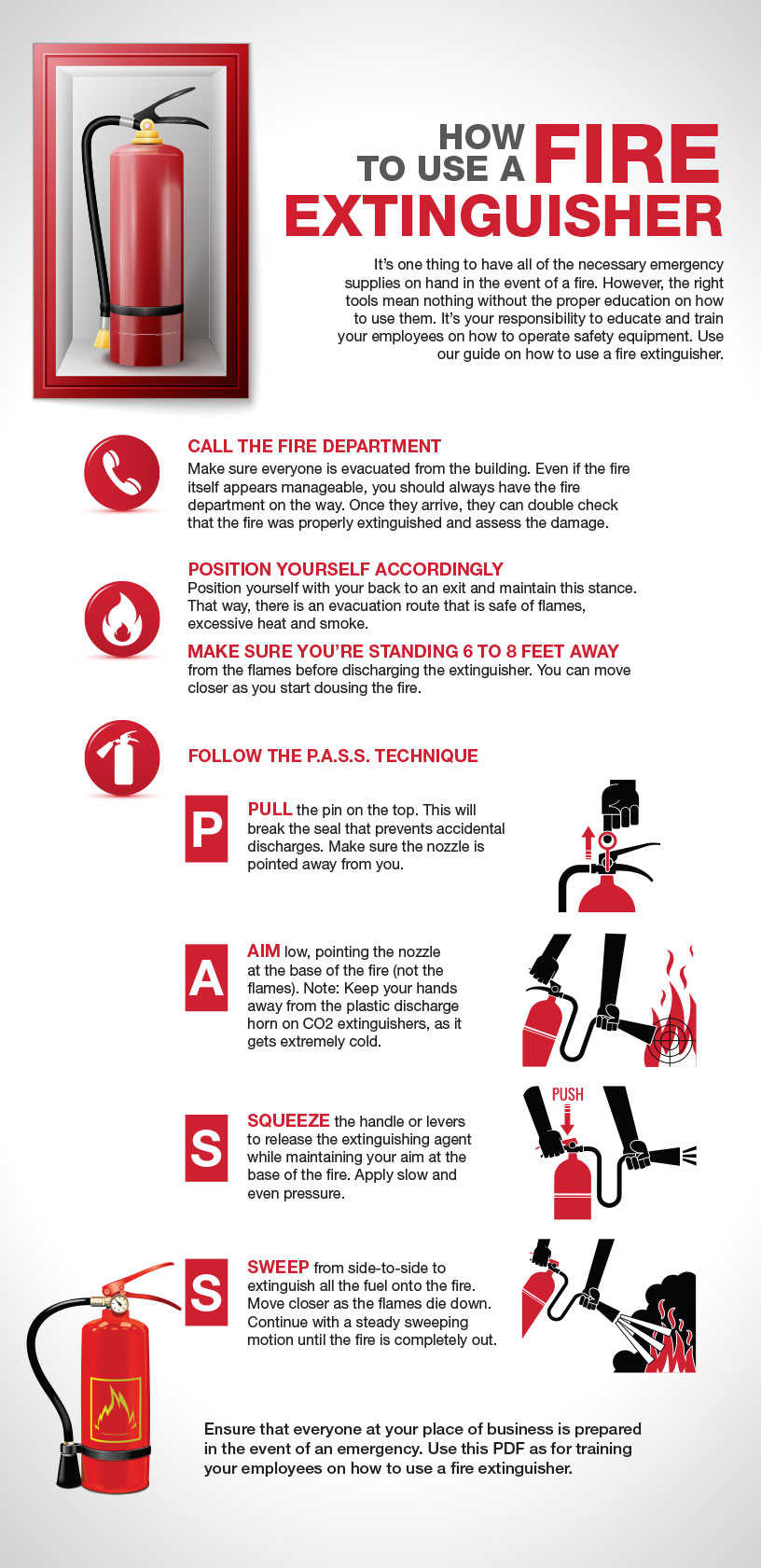 HOW TO USE A FIRE EXTINGUISHER

It's one thing to have all of the necessary emergency supplies on hand in the event of a fire. However, the right tools mean nothing without the proper education on how to use them. It's your responsibility to educate and train your employees on how to operate safety equipment. Use our guide on how to use a fire extinguisher.

CALL THE FIRE DEPARTMENT
Make sure everyone is evacuated from the building. Even if the fire itself appears manageable, you should always have the fire department on the way. Once they arrive, they can double check that the fire was properly extinguished and assess the damage.

POSITION YOURSELF ACCORDINGLY
Position yourself with your back to an exit and maintain this stance. That way, there is an evacuation route that is safe of flames, excessive heat and smoke.

MAKE SURE YOU'RE STANDING 6 TO 8 FEET AWAY
from the flames before discharging the extinguisher. You can move closer as you start dousing the fire.

FOLLOW THE P.A.S.S. TECHNIQUE

P
PULL the pin on the top. This will break the seal that prevents accidental discharges. Make sure the nozzle is pointed away from you.

A
AIM low, pointing the nozzle at the base of the fire (not the flames). Note: Keep your hands away from the plastic discharge horn on CO2 extinguishers, as it gets extremely cold.

S
SQUEEZE the handle or levers to release the extinguishing agent while maintaining your aim at the base of the fire. Apply slow and even pressure.

PUSH

S
SWEEP from side-to-side to extinguish all the fuel onto the fire. Move closer as the flames die down. Continue with a steady sweeping motion until the fire is completely out.

Ensure that everyone at your place of business is prepared in the event of an emergency. Use this PDF as for training your employees on how to use a fire extinguisher.