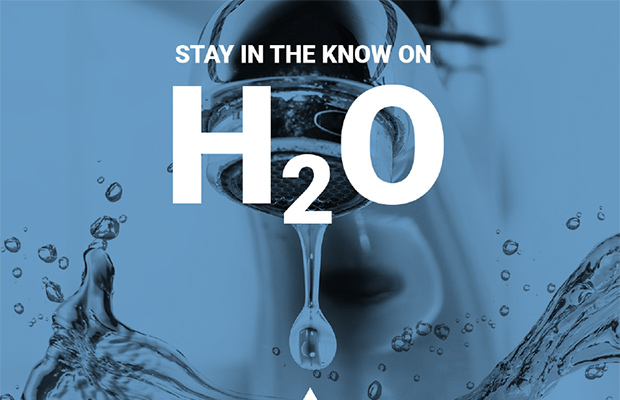 STAY IN THE KNOW ON

$H_2O$