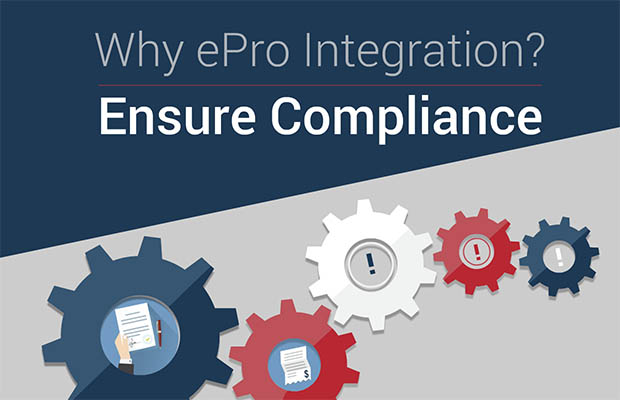 Why ePro Integration?

Ensure Compliance

!

!

!

$