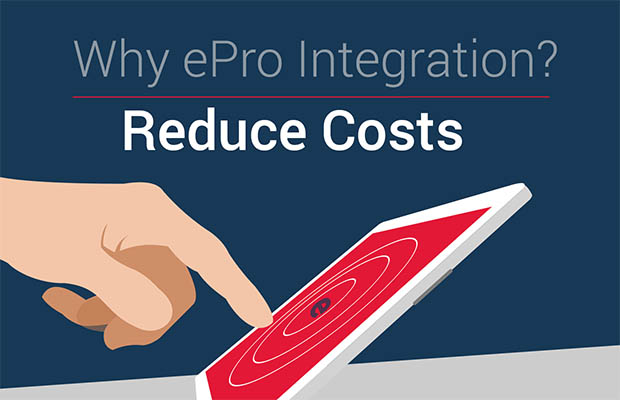 Why ePro Integration?

Reduce Costs

e