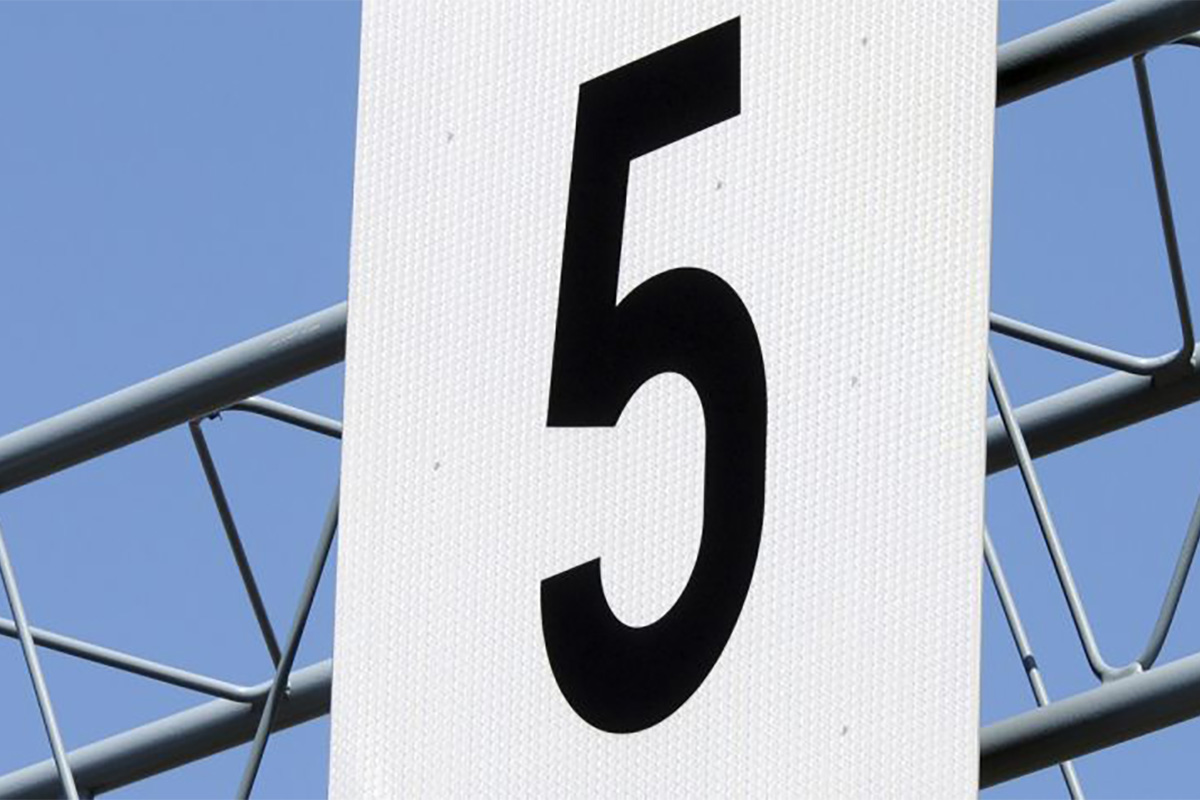 5