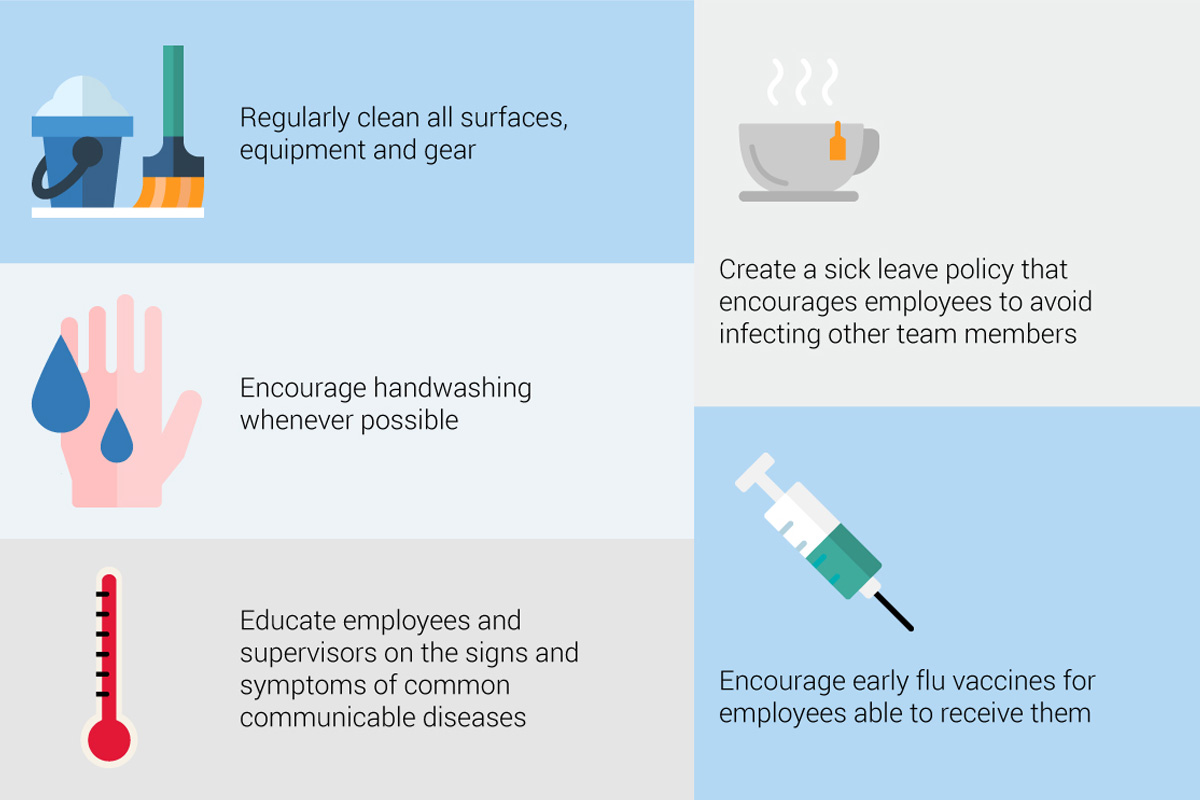 Regularly clean all surfaces, equipment and gear

Encourage handwashing whenever possible

Educate employees and supervisors on the signs and symptoms of common communicable diseases

Create a sick leave policy that encourages employees to avoid infecting other team members

Encourage early flu vaccines for employees able to receive them