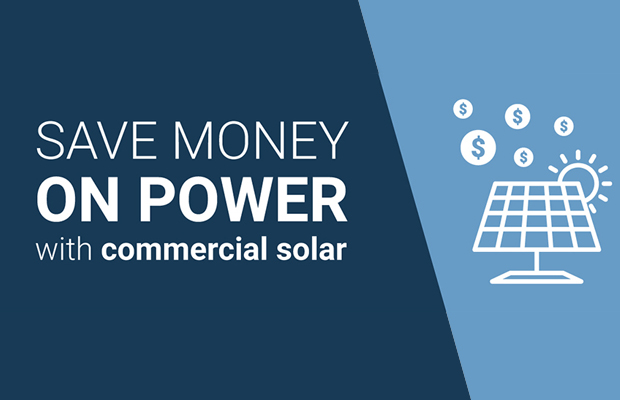 SAVE MONEY
ON POWER
with commercial solar

$ $ $ $ $