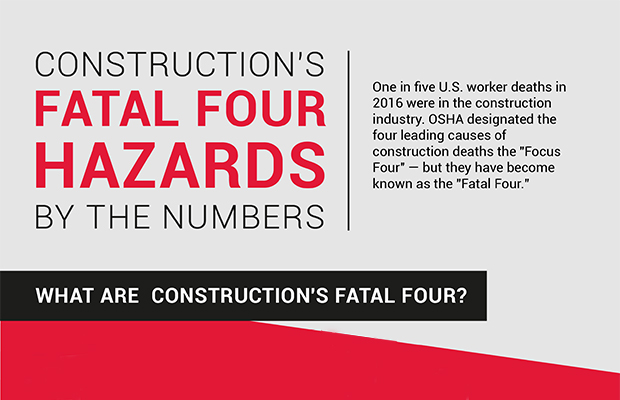 CONSTRUCTION'S
FATAL FOUR
HAZARDS
BY THE NUMBERS

One in five U.S. worker deaths in 2016 were in the construction industry. OSHA designated the four leading causes of construction deaths the "Focus Four" — but they have become known as the "Fatal Four."

WHAT ARE CONSTRUCTION'S FATAL FOUR?