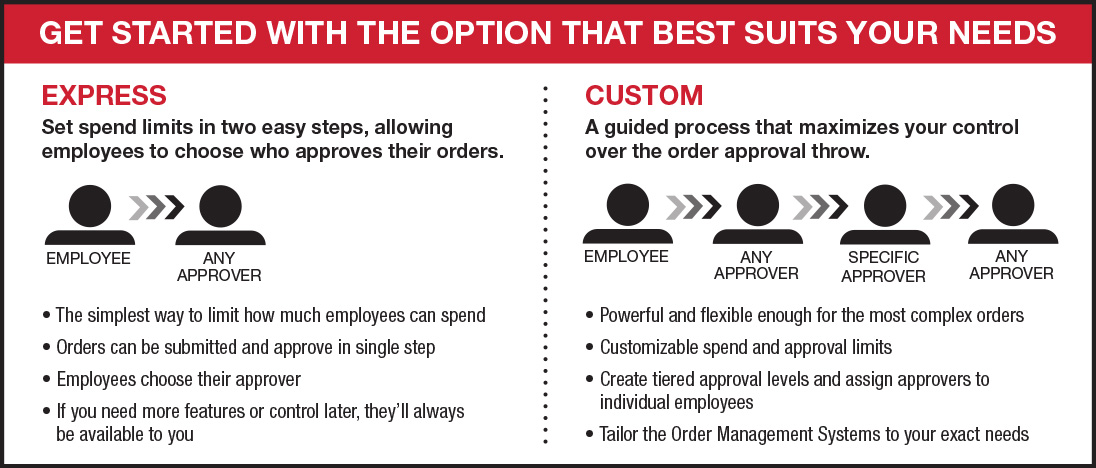 GET STARTED WITH THE OPTION THAT BEST SUITS YOUR NEEDS

EXPRESS

Set spend limits in two easy steps, allowing employees to choose who approves their orders.

EMPLOYEE

ANY APPROVER

• The simplest way to limit how much employees can spend
• Orders can be submitted and approve in single step
• Employees choose their approver
• If you need more features or control later, they'll always be available to you

CUSTOM

A guided process that maximizes your control over the order approval throw.

EMPLOYEE

ANY APPROVER

SPECIFIC APPROVER

ANY APPROVER

• Powerful and flexible enough for the most complex orders
• Customizable spend and approval limits
• Create tiered approval levels and assign approvers to individual employees
• Tailor the Order Management Systems to your exact needs